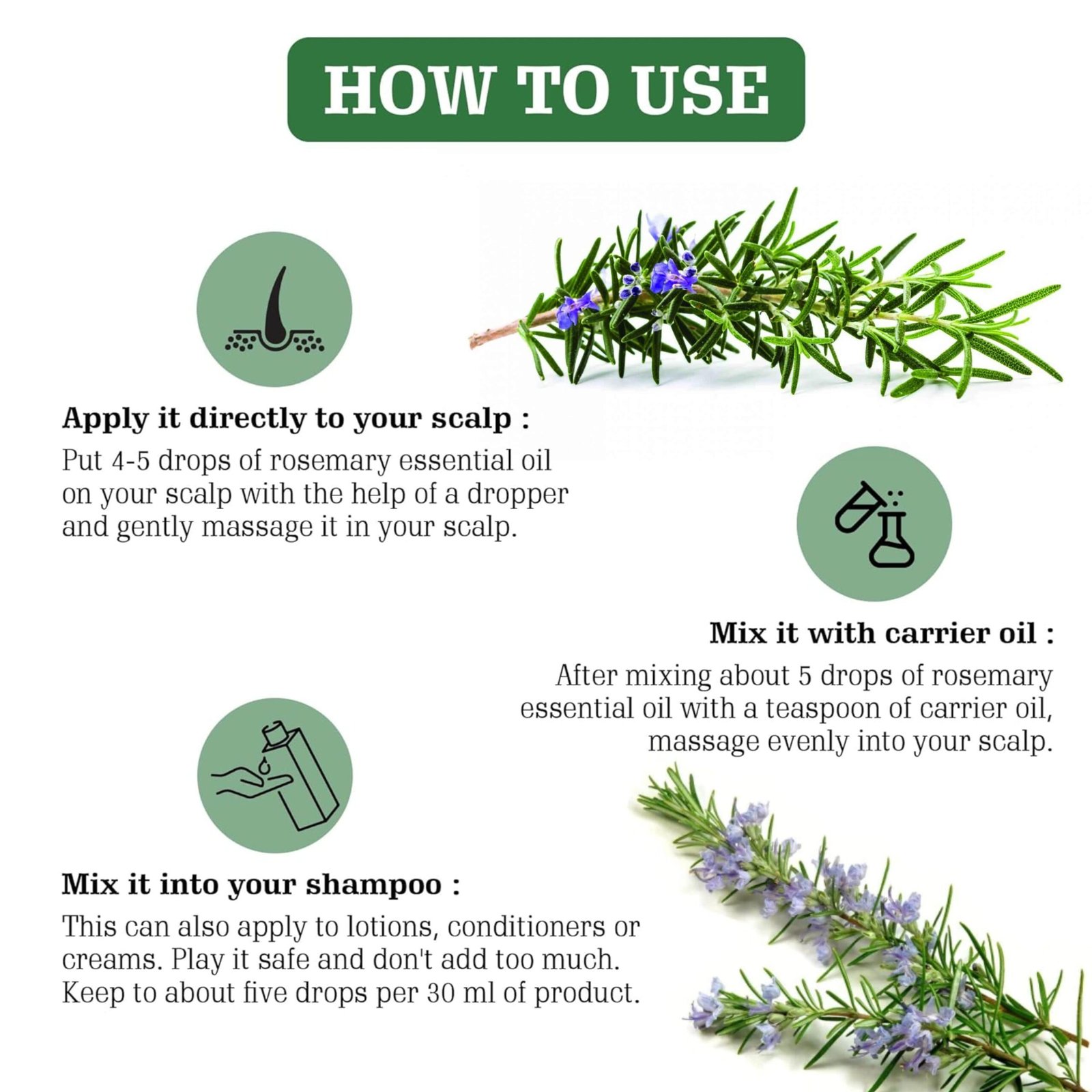 HOW TO USE

Apply it directly to your scalp :
Put 4-5 drops of rosemary essential oil on your scalp with the help of a dropper and gently massage it in your scalp.

Mix it with carrier oil :
After mixing about 5 drops of rosemary essential oil with a teaspoon of carrier oil, massage evenly into your scalp.

Mix it into your shampoo :
This can also apply to lotions, conditioners or creams. Play it safe and don't add too much. Keep to about five drops per 30 ml of product.